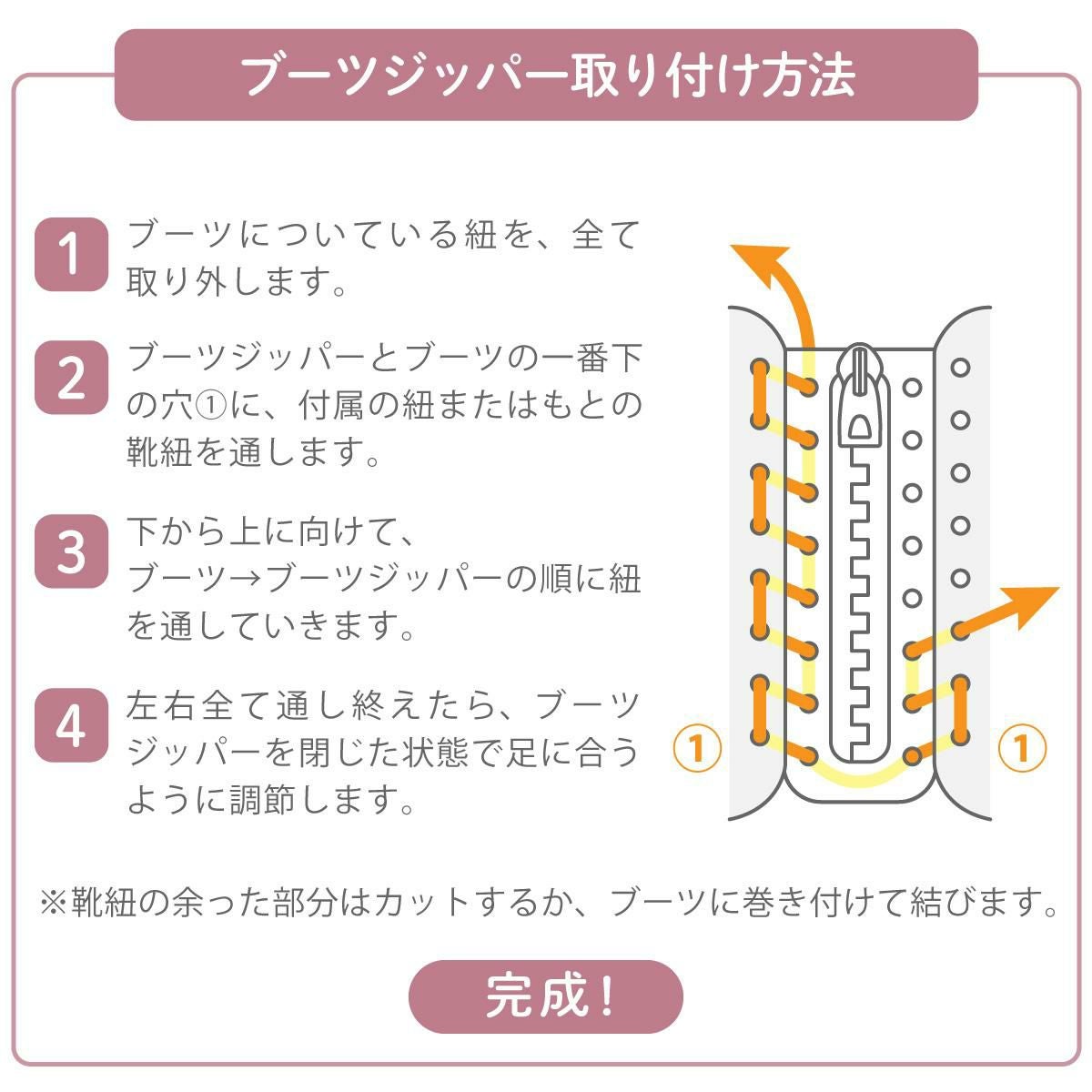 ブーツジッパー取り付け方法

1 ブーツについている紐を、全て取り外します。

2 ブーツジッパーとブーツの一番下の穴①に、付属の紐またはもとの靴紐を通します。

3 下から上に向けて、ブーツ→ブーツジッパーの順に紐を通していきます。

4 左右全て通し終えたら、ブーツジッパーを閉じた状態で足に合うように調節します。

① ①

※靴紐の余った部分はカットするか、ブーツに巻き付けて結びます。

完成!